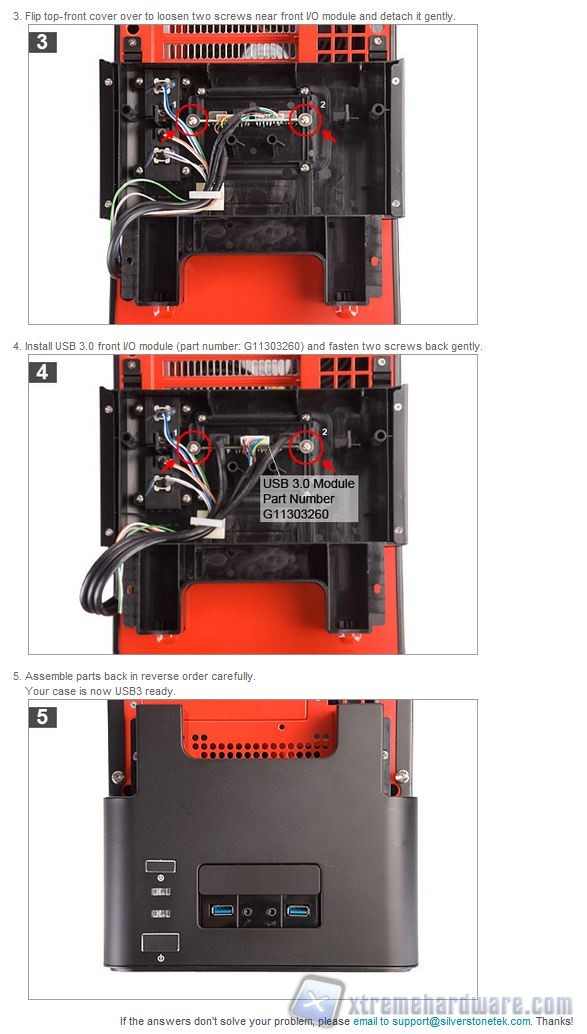 3. Flip top-front cover over to loosen two screws near front I/O module and detach it gently.

3

1

2

4. Install USB 3.0 front I/O module (part number: G11303260) and fasten two screws back gently.

4

1

2

USB 3.0 Module
Part Number
G11303260

5. Assemble parts back in reverse order carefully.
Your case is now USB3 ready.

5

xtremehardware.com

If the answers don't solve your problem, please email to support@silverstonetek.com. Thanks!